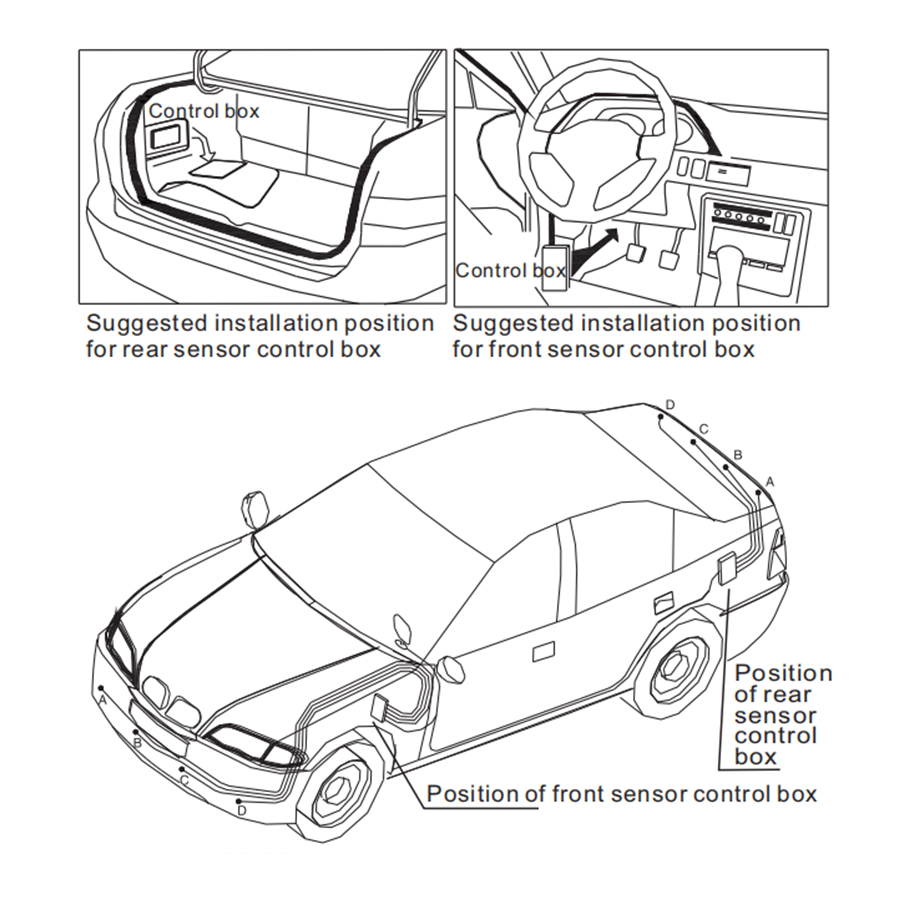 Control box

Control box

Suggested installation position for rear sensor control box

Suggested installation position for front sensor control box

D
C
B
A

A
B
C
D

Position of rear sensor control box

Position of front sensor control box